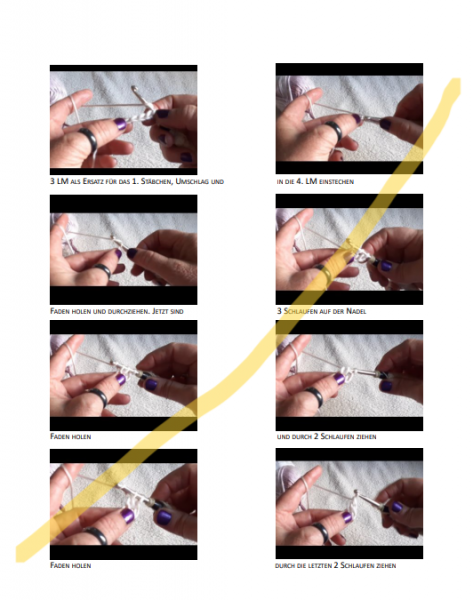 3 LM als Ersatz für das 1. Stäbchen, Umschlag und

in die 4. LM einstechen

Faden holen und durchziehen. Jetzt sind

3 Schlaufen auf der Nadel

Faden holen

und durch 2 Schlaufen ziehen

Faden holen

durch die letzten 2 Schlaufen ziehen